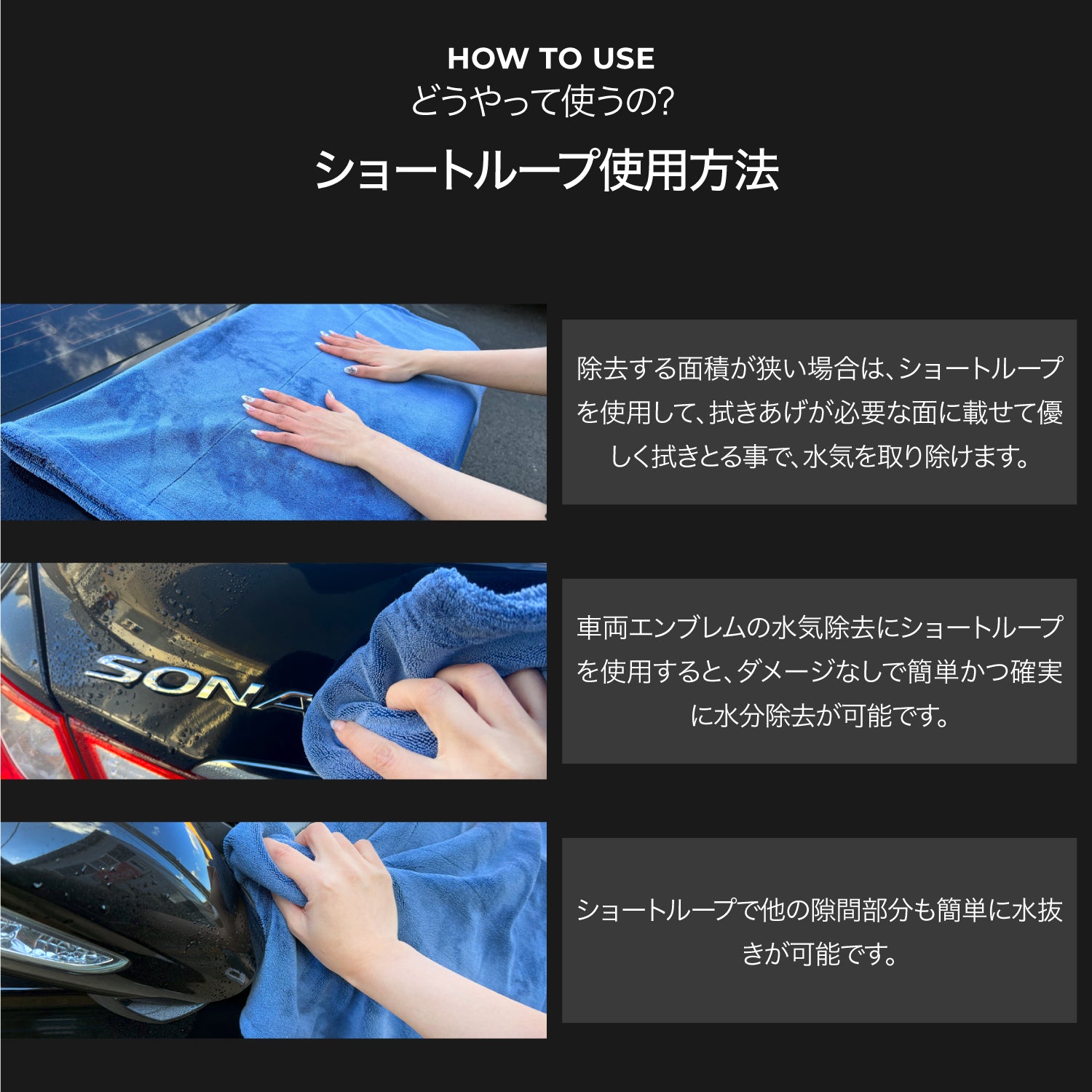 HOW TO USE
どうやって使うの?

ショートループ使用方法

除去する面積が狭い場合は、ショートループを使用して、拭きあげが必要な面に載せて優しく拭きとる事で、水気を取り除けます。

SONA

車両エンブレムの水気除去にショートループを使用すると、ダメージなしで簡単かつ確実に水分除去が可能です。

ショートループで他の隙間部分も簡単に水抜きが可能です。