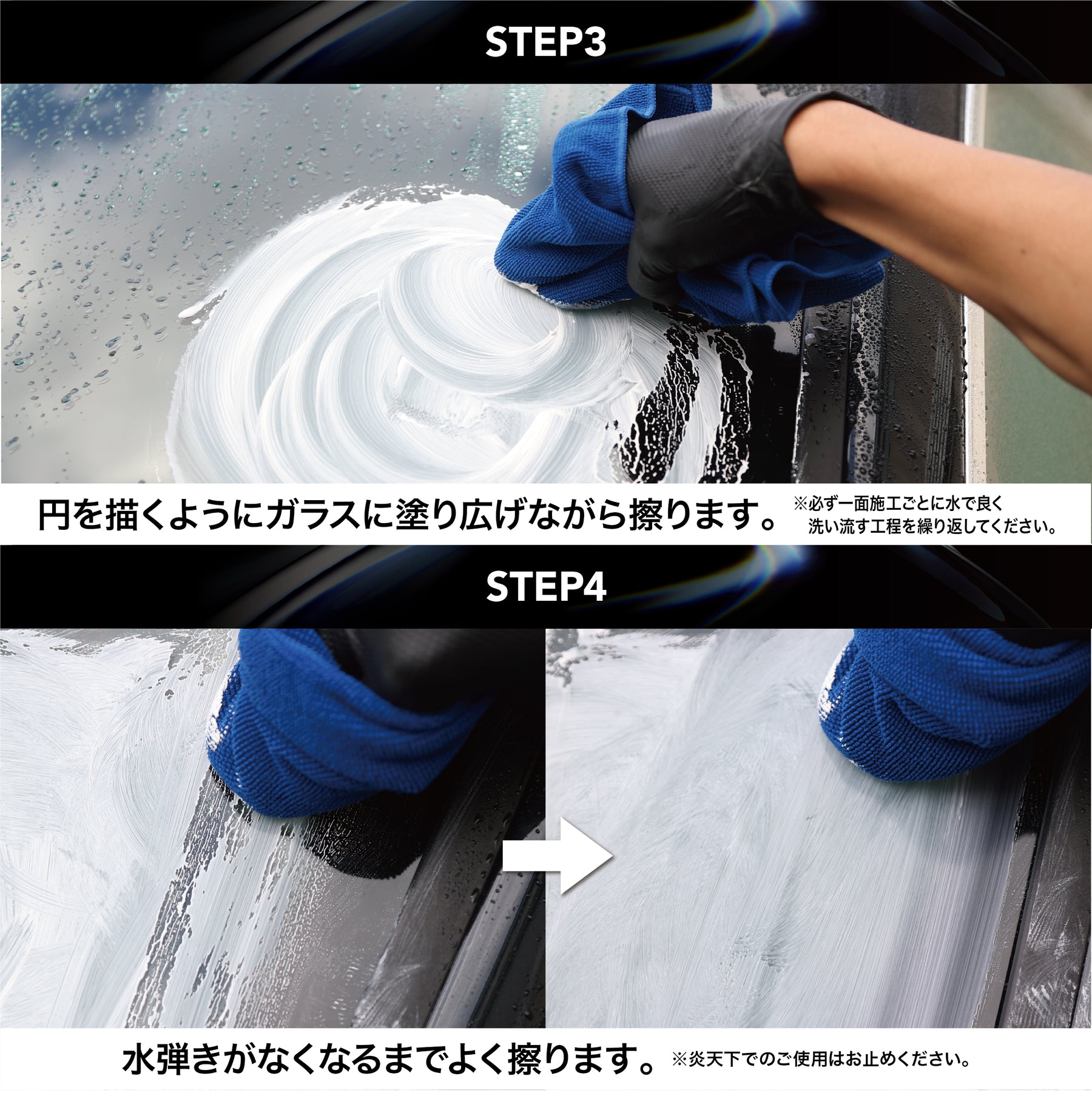 STEP3

円を描くようにガラスに塗り広げながら擦ります。 ※必ず一面施工ごとに水で良く洗い流す工程を繰り返してください。

STEP4

水弾きがなくなるまでよく擦ります。 ※炎天下でのご使用はお止めください。