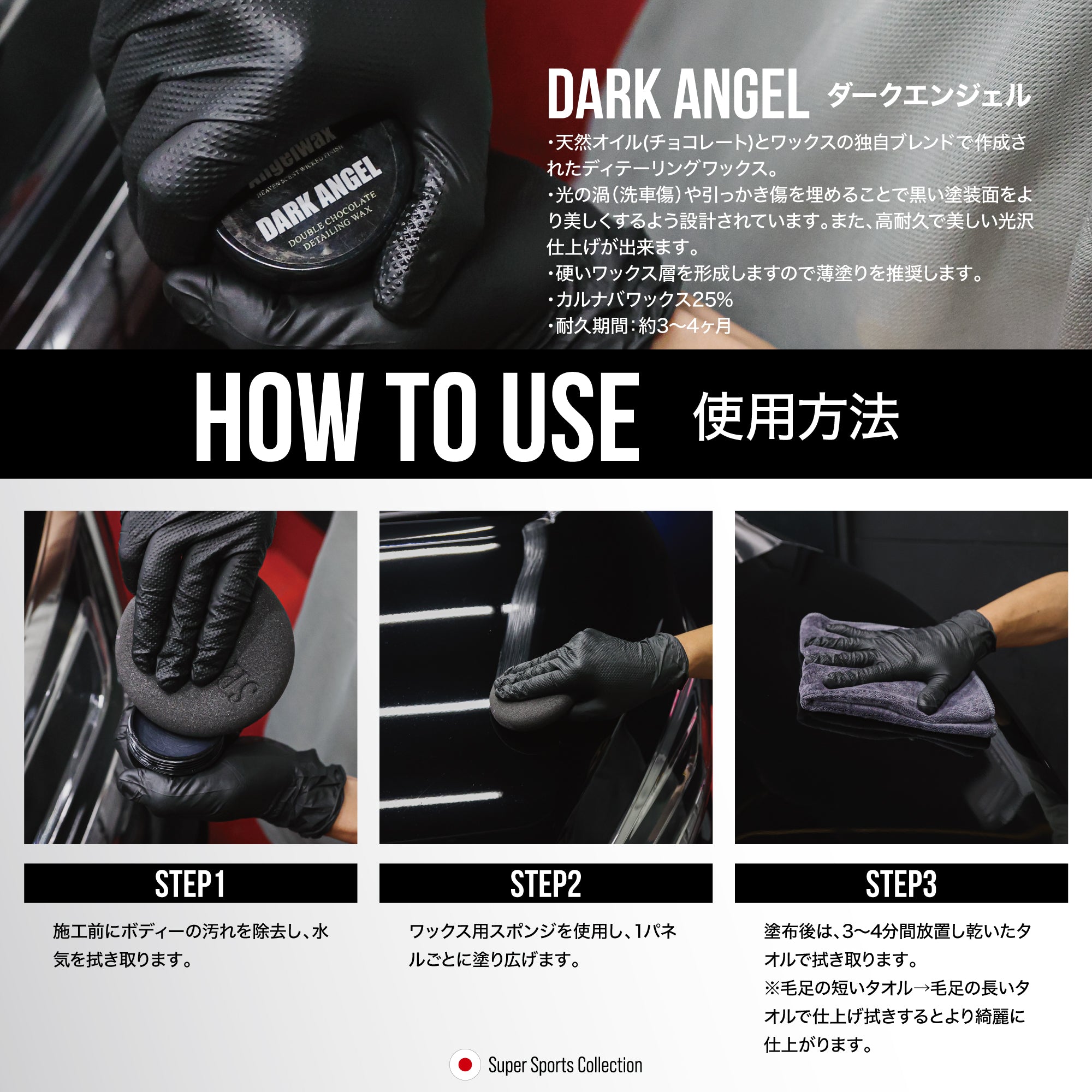 Angelwax
HEAVEN SCENT WICKED FINISH
DARK ANGEL
DOUBLE CHOCOLATE DETAILING WAX

DARK ANGEL ダークエンジェル

・天然オイル(チョコレート)とワックスの独自ブレンドで作成されたディテーリングワックス。
・光の渦（洗車傷）や引っかき傷を埋めることで黒い塗装面をより美しくするよう設計されています。また、高耐久で美しい光沢仕上げが出来ます。
・硬いワックス層を形成しますので薄塗りを推奨します。
・カルナバワックス25%
・耐久期間：約3〜4ヶ月

HOW TO USE 使用方法

STEP1

施工前にボディーの汚れを除去し、水気を拭き取ります。

STEP2

ワックス用スポンジを使用し、1パネルごとに塗り広げます。

STEP3

塗布後は、3〜4分間放置し乾いたタオルで拭き取ります。
※毛足の短いタオル→毛足の長いタオルで仕上げ拭きするとより綺麗に仕上がります。

Super Sports Collection