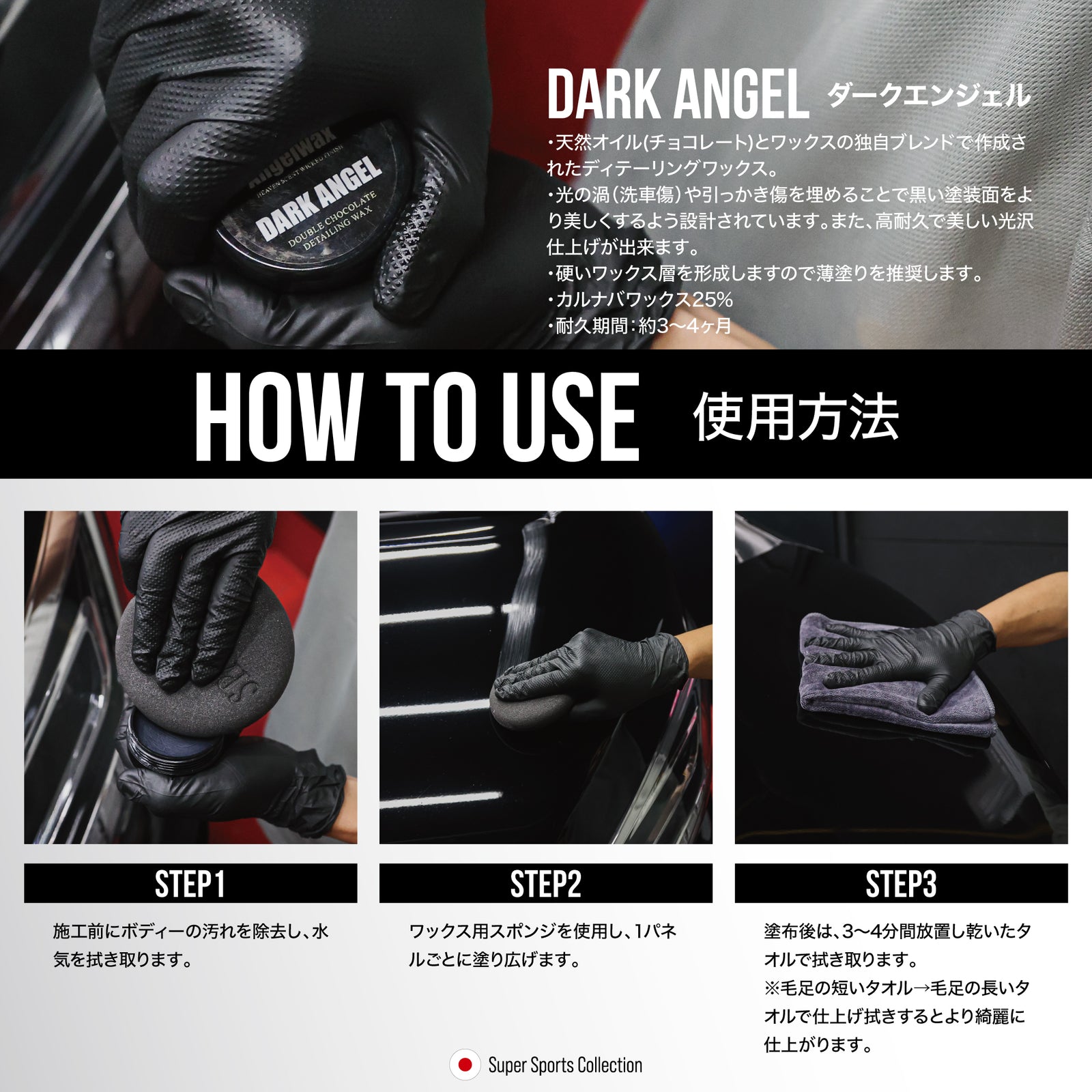 Angelwax
HEAVEN SCENT WICKED FINISH
DARK ANGEL
DOUBLE CHOCOLATE
DETAILING WAX

DARK ANGEL ダークエンジェル

・天然オイル(チョコレート)とワックスの独自ブレンドで作成されたディテーリングワックス。
・光の渦（洗車傷）や引っかき傷を埋めることで黒い塗装面をより美しくするよう設計されています。また、高耐久で美しい光沢仕上げが出来ます。
・硬いワックス層を形成しますので薄塗りを推奨します。
・カルナバワックス25%
・耐久期間：約3〜4ヶ月

HOW TO USE 使用方法

STEP1

施工前にボディーの汚れを除去し、水気を拭き取ります。

STEP2

ワックス用スポンジを使用し、1パネルごとに塗り広げます。

STEP3

塗布後は、3〜4分間放置し乾いたタオルで拭き取ります。
※毛足の短いタオル→毛足の長いタオルで仕上げ拭きするとより綺麗に仕上がります。

Super Sports Collection